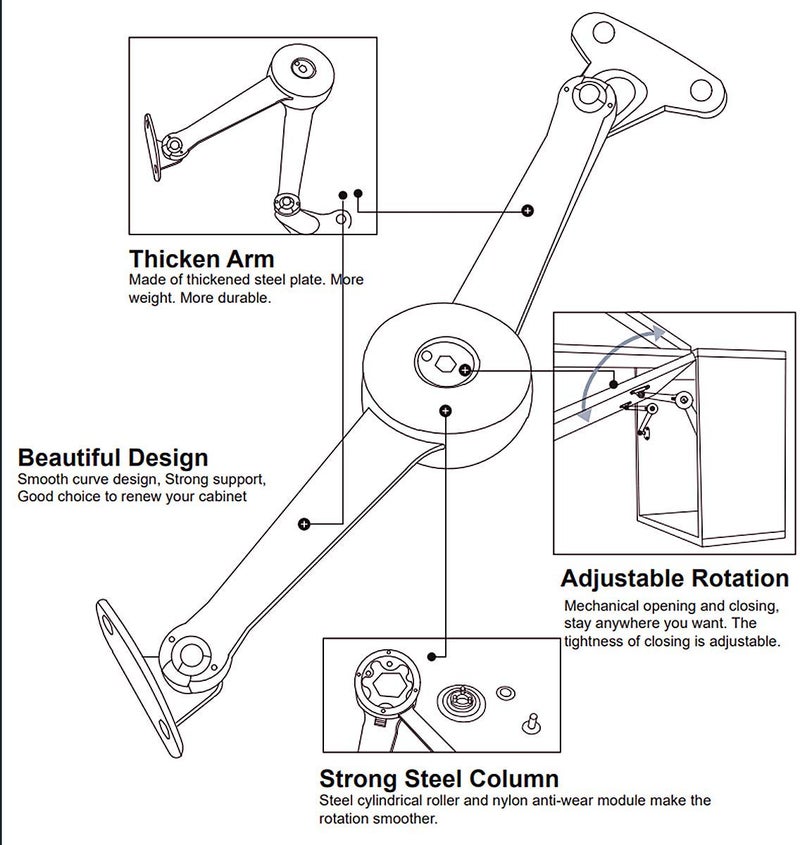 Thicken Arm
Made of thickened steel plate. More weight. More durable.

Beautiful Design
Smooth curve design, Strong support, Good choice to renew your cabinet

Adjustable Rotation
Mechanical opening and closing, stay anywhere you want. The tightness of closing is adjustable.

Strong Steel Column
Steel cylindrical roller and nylon anti-wear module make the rotation smoother.